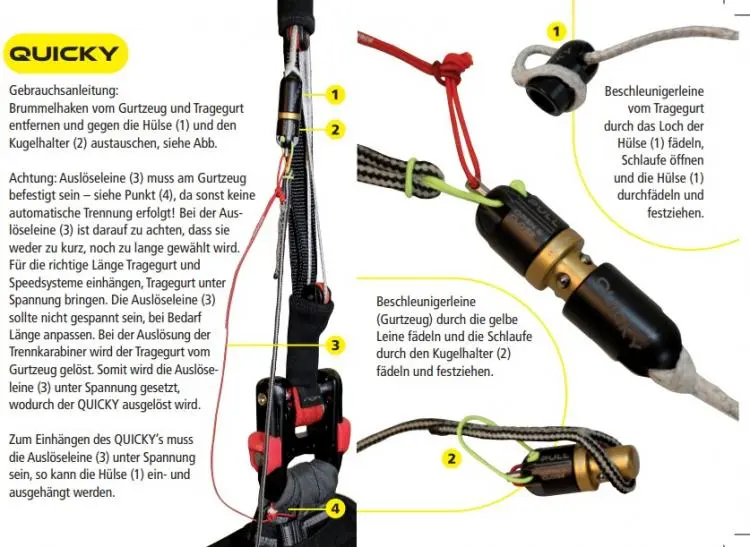 QUICKY

Gebrauchsanleitung:
Brummelhaken vom Gurtzeug und Tragegurt entfernen und gegen die Hülse (1) und den Kugelhalter (2) austauschen, siehe Abb.

Achtung: Auslöseleine (3) muss am Gurtzeug befestigt sein – siehe Punkt (4), da sonst keine automatische Trennung erfolgt! Bei der Auslöseleine (3) ist darauf zu achten, dass sie weder zu kurz, noch zu lange gewählt wird. Für die richtige Länge Tragegurt und Speedsysteme einhängen, Tragegurt unter Spannung bringen. Die Auslöseleine (3) sollte nicht gespannt sein, bei Bedarf Länge anpassen. Bei der Auslösung der Trennkarabiner wird der Tragegurt vom Gurtzeug gelöst. Somit wird die Auslöseleine (3) unter Spannung gesetzt, wodurch der QUICKY ausgelöst wird.

Zum Einhängen des QUICKY's muss die Auslöseleine (3) unter Spannung sein, so kann die Hülse (1) ein- und ausgehängt werden.

1

2

3

4

1

Beschleunigerleine vom Tragegurt durch das Loch der Hülse (1) fädeln, Schlaufe öffnen und die Hülse (1) durchfädeln und festziehen.

PULL

QUICKY

Beschleunigerleine (Gurtzeug) durch die gelbe Leine fädeln und die Schlaufe durch den Kugelhalter (2) fädeln und festziehen.

2

PULL